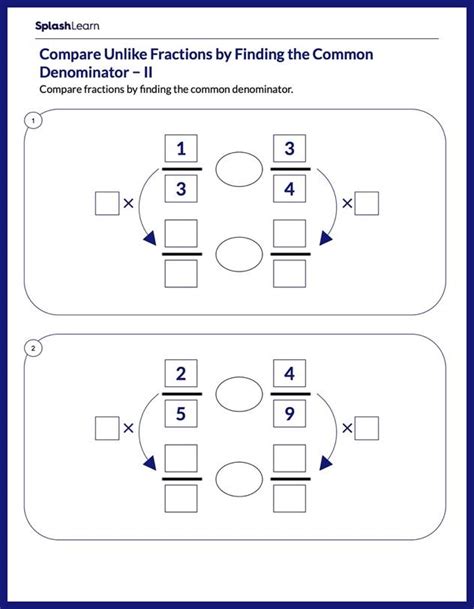 SplashLearn

Compare Unlike Fractions by Finding the Common Denominator – II

Compare fractions by finding the common denominator.

1

$\frac{1}{3}$ $\frac{3}{4}$

× ×

2

$\frac{2}{5}$ $\frac{4}{9}$

× ×