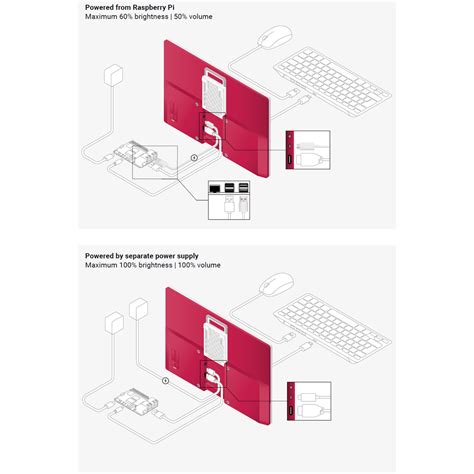 Powered from Raspberry Pi
Maximum 60% brightness | 50% volume

Powered by separate power supply
Maximum 100% brightness | 100% volume