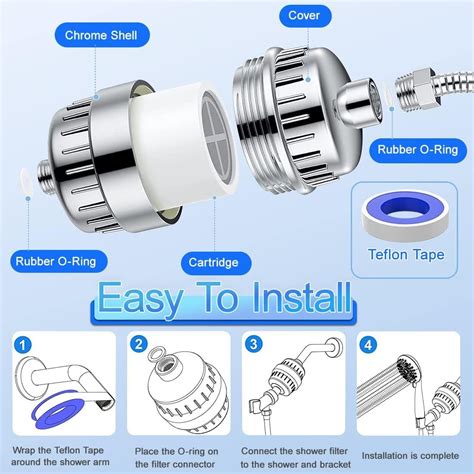 Chrome Shell

Cover

Rubber O-Ring

Teflon Tape

Rubber O-Ring

Cartridge

Easy To Install

1
Wrap the Teflon Tape around the shower arm

2
Place the O-ring on the filter connector

3
Connect the shower filter to the shower and bracket

4
Installation is complete