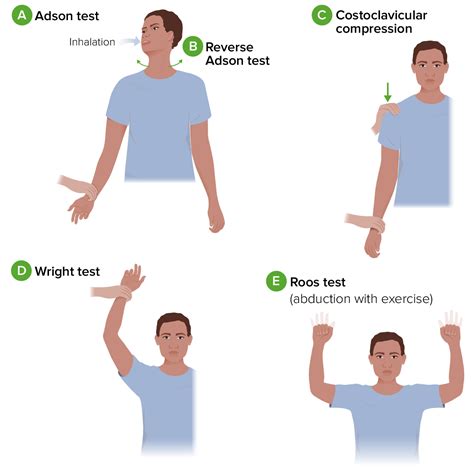 A Adson test

Inhalation

B Reverse Adson test

C Costoclavicular compression

D Wright test

E Roos test (abduction with exercise)