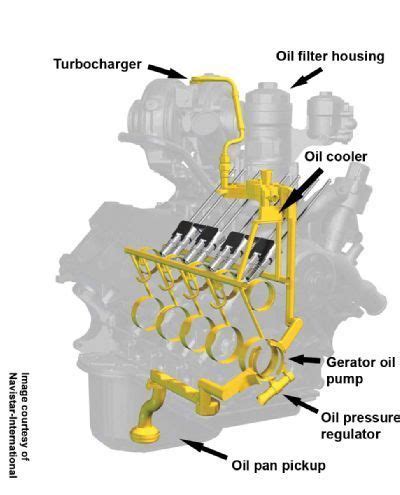 Turbocharger

Oil filter housing

Oil cooler

Gerator oil pump

Oil pressure regulator

Oil pan pickup

Image courtesy of Navistar-International