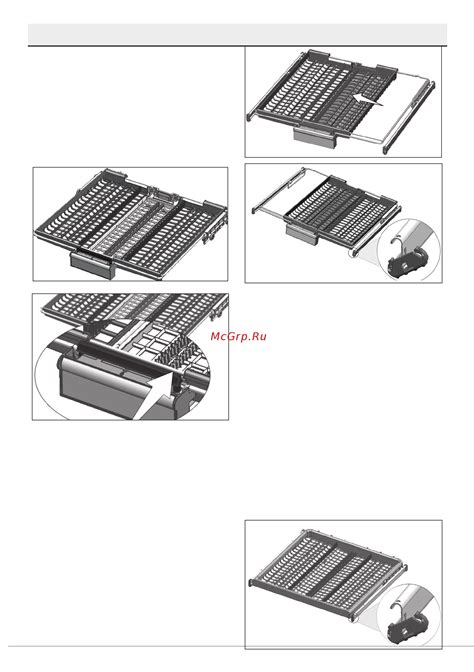 McGrp.Ru