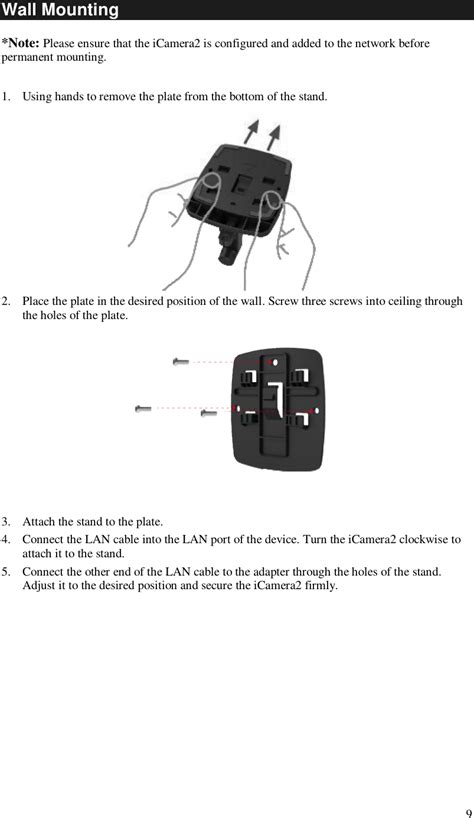 Wall Mounting

*Note: Please ensure that the iCamera2 is configured and added to the network before permanent mounting.

1. Using hands to remove the plate from the bottom of the stand.

2. Place the plate in the desired position of the wall. Screw three screws into ceiling through the holes of the plate.

3. Attach the stand to the plate.
4. Connect the LAN cable into the LAN port of the device. Turn the iCamera2 clockwise to attach it to the stand.
5. Connect the other end of the LAN cable to the adapter through the holes of the stand. Adjust it to the desired position and secure the iCamera2 firmly.

9