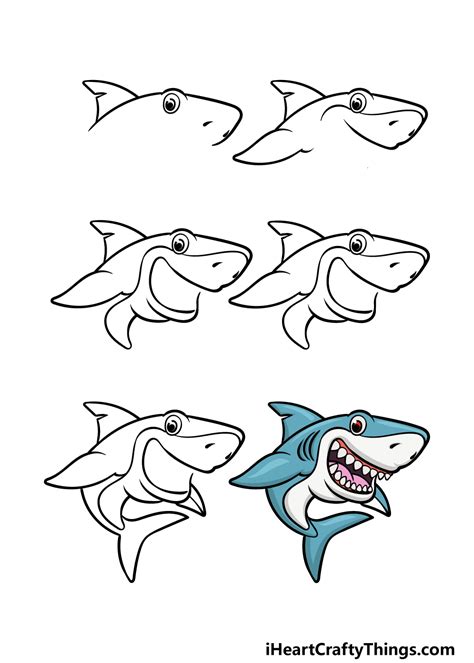 iHeartCraftyThings.com