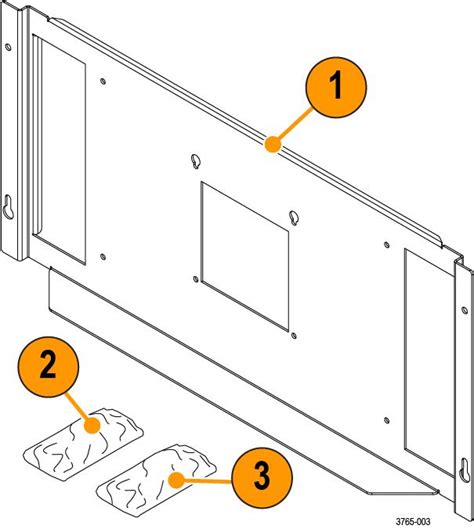 1

2

3

3765-003