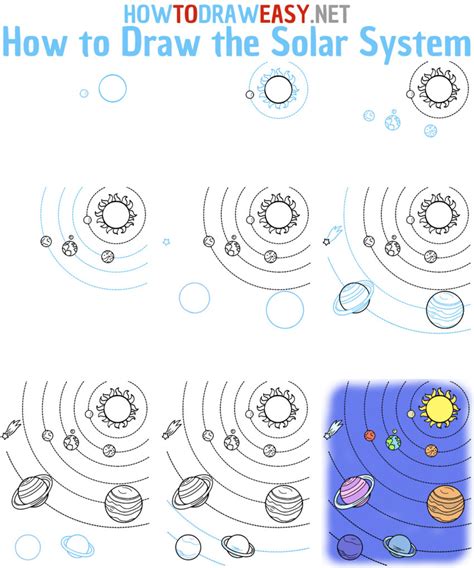 HOWTODRAWEASY.NET
How to Draw the Solar System