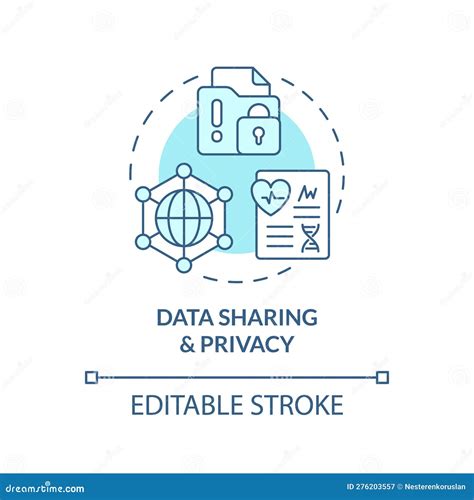 DATA SHARING
& PRIVACY

EDITABLE STROKE

dreamstime.com

ID 276203557 © Nesterenkoruslan