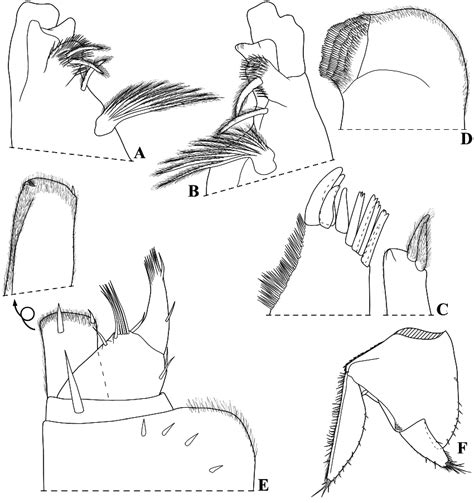 A
B
D
C
E
F