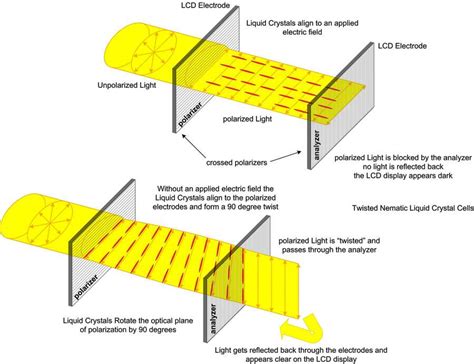 LCD Electrode

Liquid Crystals align to an applied electric field

LCD Electrode

Unpolarized Light

polarizer

polarized Light

analyzer

crossed polarizers

polarized Light is blocked by the analyzer
no light is reflected back
the LCD display appears dark

Without an applied electric field the Liquid Crystals align to the polarized electrodes and form a 90 degree twist

Twisted Nematic Liquid Crystal Cells

polarized Light is "twisted" and passes through the analyzer

polarizer

analyzer

Liquid Crystals Rotate the optical plane of polarization by 90 degrees

Light gets reflected back through the electrodes and appears clear on the LCD display