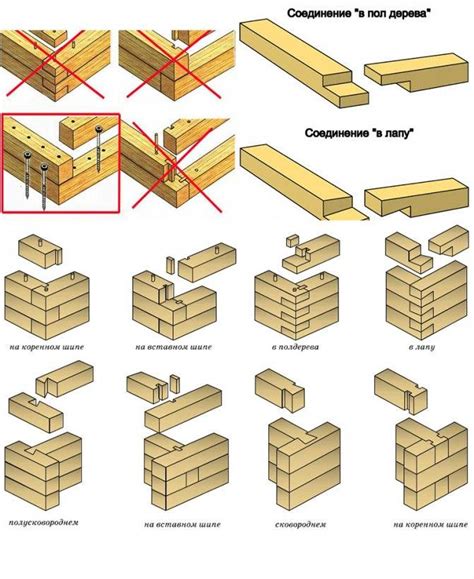 Соединение "в пол дерева"

Соединение "в лапу"

на коренном шипе

на вставном шипе

в полдерева

в лапу

полусковороднем

на вставном шипе

сковороднем

на коренном шипе