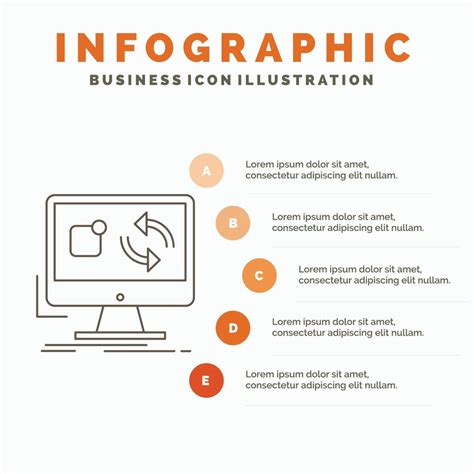 INFOGRAPHIC
BUSINESS ICON ILLUSTRATION

A
Lorem ipsum dolor sit amet, consectetur adipiscing elit nullam.

B
Lorem ipsum dolor sit amet, consectetur adipiscing elit nullam.

C
Lorem ipsum dolor sit amet, consectetur adipiscing elit nullam.

D
Lorem ipsum dolor sit amet, consectetur adipiscing elit nullam.

E
Lorem ipsum dolor sit amet, consectetur adipiscing elit nullam.