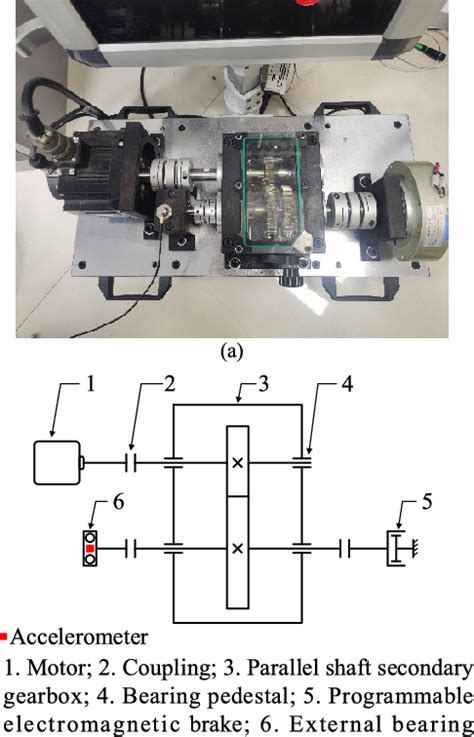 (a)

1
2
3
4
6
5

Accelerometer

1. Motor; 2. Coupling; 3. Parallel shaft secondary gearbox; 4. Bearing pedestal; 5. Programmable electromagnetic brake; 6. External bearing