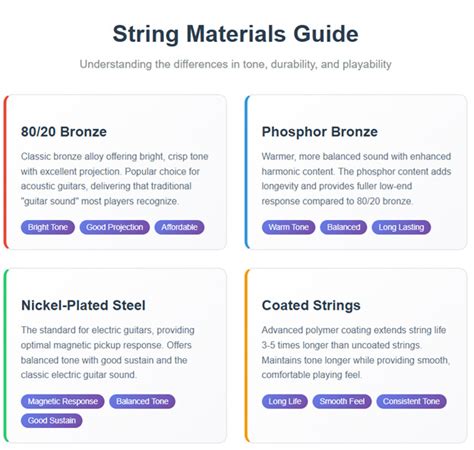 String Materials Guide

Understanding the differences in tone, durability, and playability

80/20 Bronze

Classic bronze alloy offering bright, crisp tone with excellent projection. Popular choice for acoustic guitars, delivering that traditional "guitar sound" most players recognize.

Bright Tone Good Projection Affordable

Phosphor Bronze

Warmer, more balanced sound with enhanced harmonic content. The phosphor content adds longevity and provides fuller low-end response compared to 80/20 bronze.

Warm Tone Balanced Long Lasting

Nickel-Plated Steel

The standard for electric guitars, providing optimal magnetic pickup response. Offers balanced tone with good sustain and the classic electric guitar sound.

Magnetic Response Balanced Tone Good Sustain

Coated Strings

Advanced polymer coating extends string life 3-5 times longer than uncoated strings. Maintains tone longer while providing smooth, comfortable playing feel.

Long Life Smooth Feel Consistent Tone