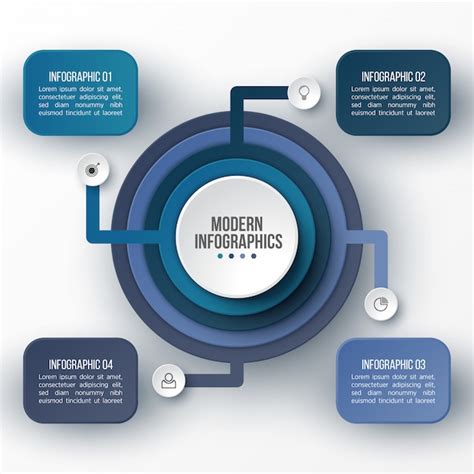 INFOGRAPHIC 01
Lorem ipsum dolor sit amet, consectetuer adipiscing elit, sed diam nonummy nibh euismod tincidunt ut laoreet

INFOGRAPHIC 02
Lorem ipsum dolor sit amet, consectetuer adipiscing elit, sed diam nonummy nibh euismod tincidunt ut laoreet

MODERN INFOGRAPHICS

INFOGRAPHIC 04
Lorem ipsum dolor sit amet, consectetuer adipiscing elit, sed diam nonummy nibh euismod tincidunt ut laoreet

INFOGRAPHIC 03
Lorem ipsum dolor sit amet, consectetuer adipiscing elit, sed diam nonummy nibh euismod tincidunt ut laoreet