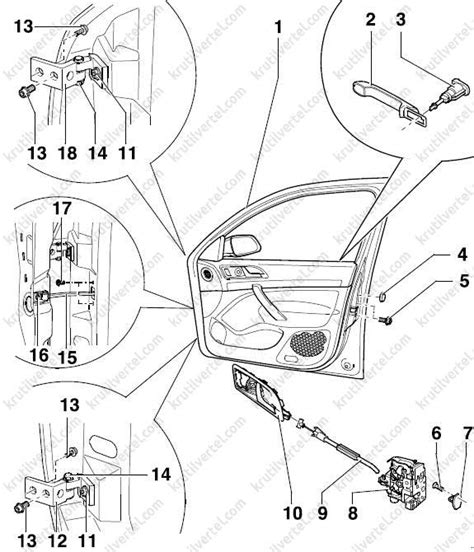 13
1
2
3
13
18
14
11
17
4
5
16
15
13
14
6
7
13
12
11
10
9
8
krutilvertel.com