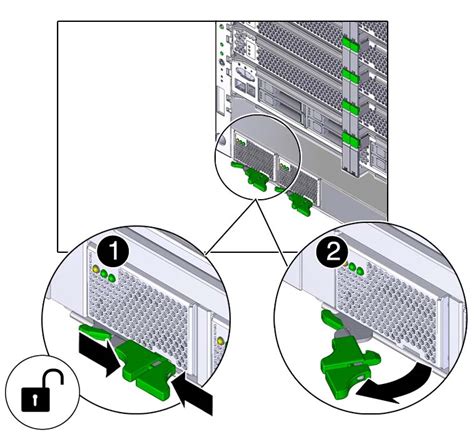 1

2