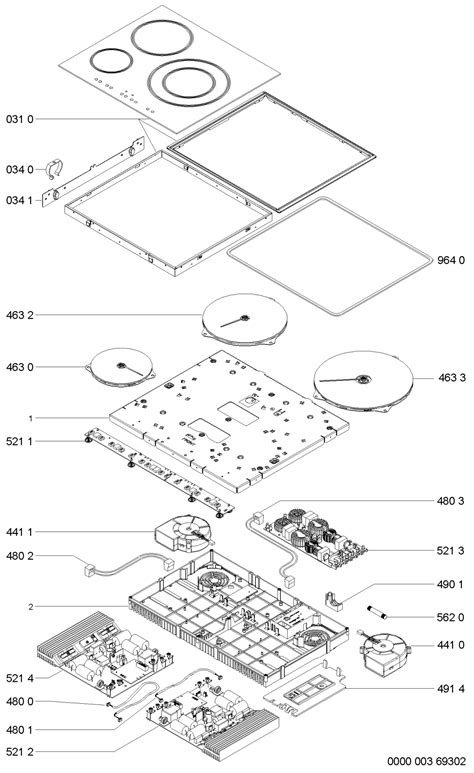 031 0
034 0
034 1
964 0
463 2
463 0
463 3
1
521 1
480 3
441 1
480 2
521 3
490 1
2
562 0
441 0
521 4
491 4
480 0
480 1
521 2
0000 003 69302