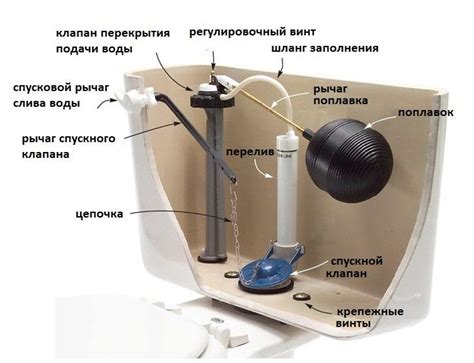 клапан перекрытия подачи воды

регулировочный винт

шланг заполнения

спусковой рычаг слива воды

рычаг поплавка

поплавок

рычаг спускного клапана

перелив

цепочка

спускной клапан

крепежные винты