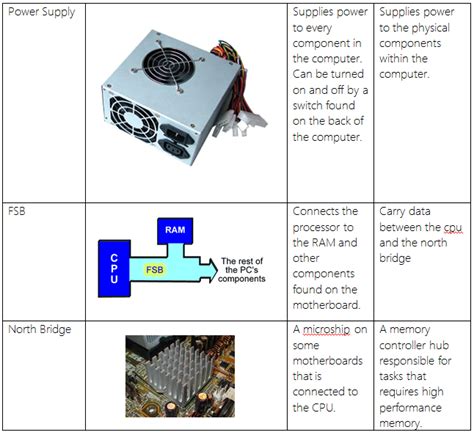 | Power Supply | | Supplies power to every component in the computer. Can be turned on and off by a switch found on the back of the computer. | Supplies power to the physical components within the computer. |
|---|---|---|---|
| FSB | RAM CPU FSB The rest of the PC's components | Connects the processor to the RAM and other components found on the motherboard. | Carry data between the cpu and the north bridge |
| North Bridge | | A microship on some motherboards that is connected to the CPU. | A memory controller hub responsible for tasks that requires high performance memory. |