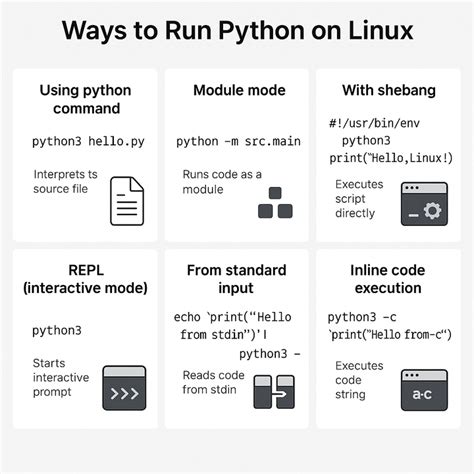 Ways to Run Python on Linux

Using python command

python3 hello.py

Interprets ts source file

Module mode

python -m src.main

Runs code as a module

With shebang

#!/usr/bin/env python3
print("Hello,Linux!)

Executes script directly

REPL (interactive mode)

python3

Starts interactive prompt

>>>

From standard input

echo `print("Hello from stdin")'|
python3 -

Reads code from stdin

Inline code execution

python3 -c
`print("Hello from-c")

Executes code string

a·c