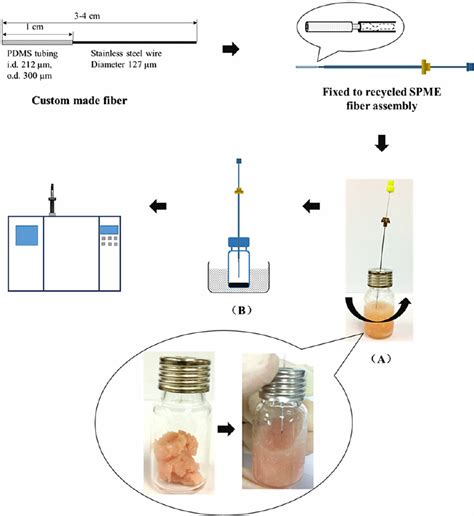 3-4 cm

1 cm

PDMS tubing
i.d. 212 μm,
o.d. 300 μm

Stainless steel wire
Diameter 127 μm

Custom made fiber

Fixed to recycled SPME fiber assembly

（B）

（A）