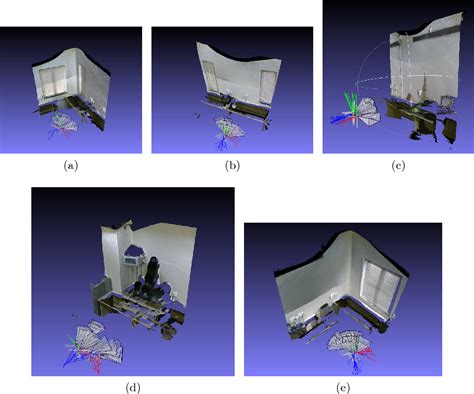 (a)

(b)

(c)

(d)

(e)