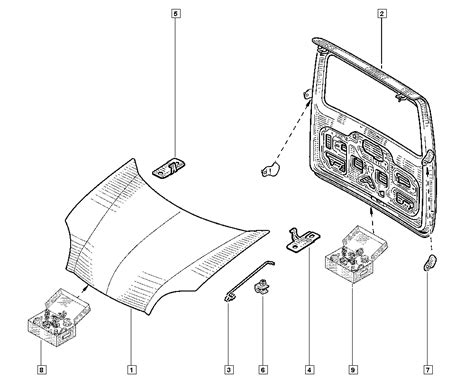 5
2
8
1
3
6
4
9
7