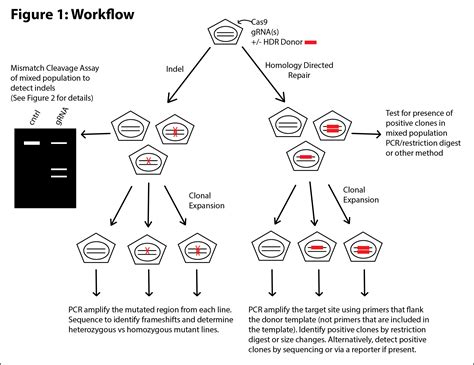 Figure 1: Workflow

Cas9
gRNA(s)
+/- HDR Donor

Indel

Homology Directed Repair

Mismatch Cleavage Assay of mixed population to detect indels
(See Figure 2 for details)

cntrl
gRNA

Test for presence of positive clones in mixed population PCR/restriction digest or other method

Clonal Expansion

Clonal Expansion

PCR amplify the mutated region from each line. Sequence to identify frameshifts and determine heterozygous vs homozygous mutant lines.

PCR amplify the target site using primers that flank the donor template (not primers that are included in the template). Identify positive clones by restriction digest or size changes. Alternatively, detect positive clones by sequencing or via a reporter if present.