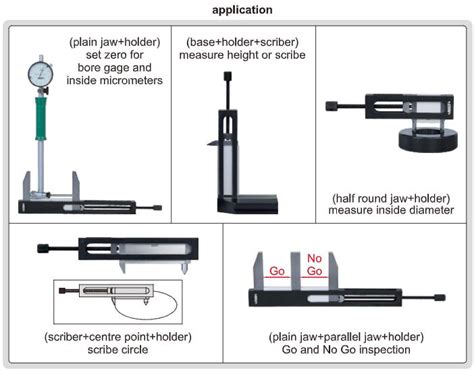 application

(plain jaw+holder) set zero for bore gage and inside micrometers

(base+holder+scriber) measure height or scribe

(half round jaw+holder) measure inside diameter

(scriber+centre point+holder) scribe circle

Go

No Go

(plain jaw+parallel jaw+holder) Go and No Go inspection