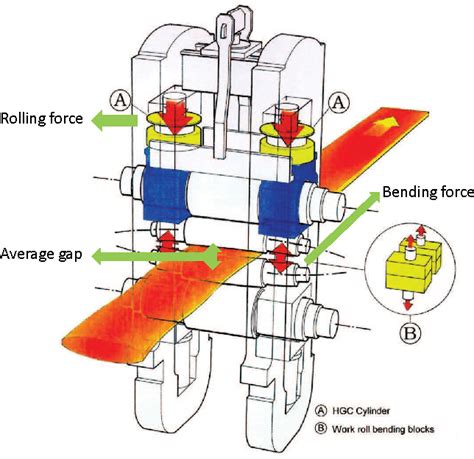 A
A
Rolling force
Bending force
Average gap
B
A HGC Cylinder
B Work roll bending blocks