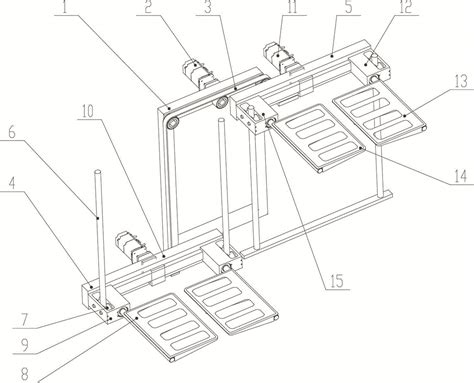 1
2
3
11
5
12
13
10
6
4
14
15
7
9
8