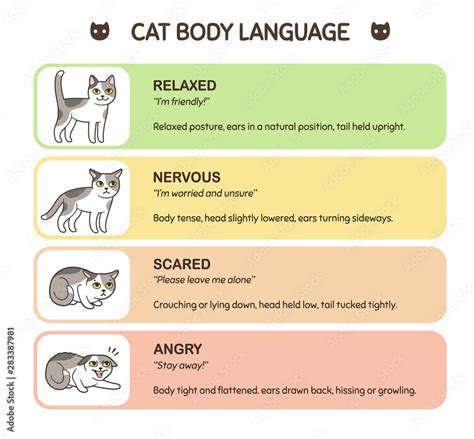 CAT BODY LANGUAGE

RELAXED
"I'm friendly!"
Relaxed posture, ears in a natural position, tail held upright.

NERVOUS
"I'm worried and unsure"
Body tense, head slightly lowered, ears turning sideways.

SCARED
"Please leave me alone"
Crouching or lying down, head held low, tail tucked tightly.

ANGRY
"Stay away!"
Body tight and flattened. ears drawn back, hissing or growling.

Adobe Stock | #283387981