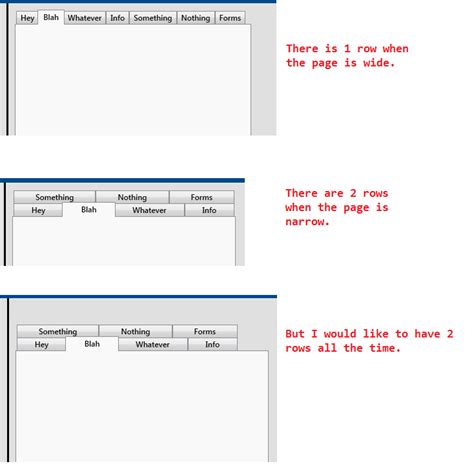 Hey Blah Whatever Info Something Nothing Forms

There is 1 row when the page is wide.

Something Nothing Forms
Hey Blah Whatever Info

There are 2 rows when the page is narrow.

Something Nothing Forms
Hey Blah Whatever Info

But I would like to have 2 rows all the time.