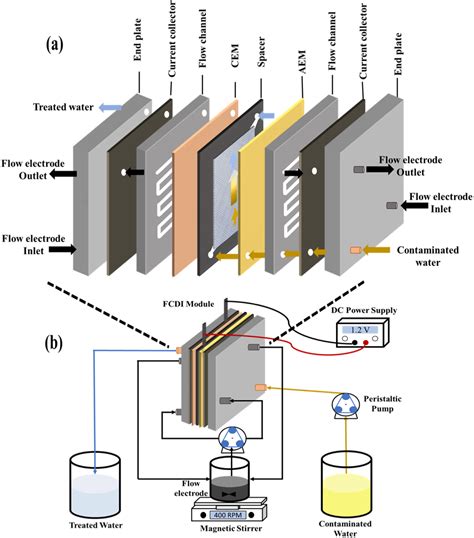 (a)

End plate

Current collector

Flow channel

CEM

Spacer

AEM

Flow channel

Current collector

End plate

Treated water

Flow electrode Outlet

Flow electrode Inlet

Flow electrode Outlet

Flow electrode Inlet

Contaminated water

(b)

FCDI Module

DC Power Supply

1.2 V

Peristaltic Pump

Flow electrode

400 RPM

Treated Water

Magnetic Stirrer

Contaminated Water