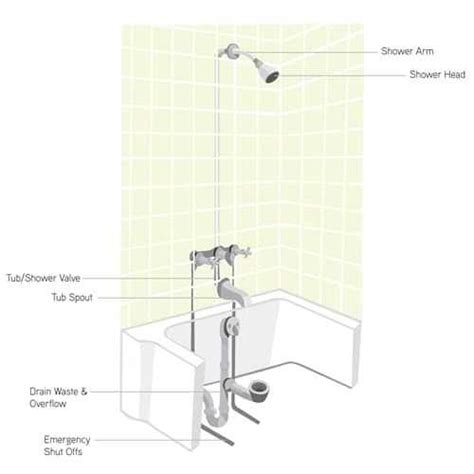 Shower Arm

Shower Head

Tub/Shower Valve

Tub Spout

Drain Waste & Overflow

Emergency Shut Offs