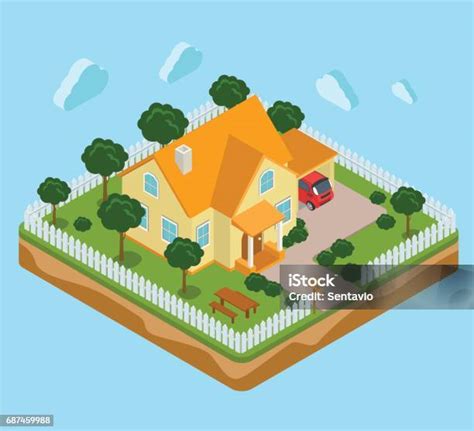 iStock
Credit: Sentavio

687459988