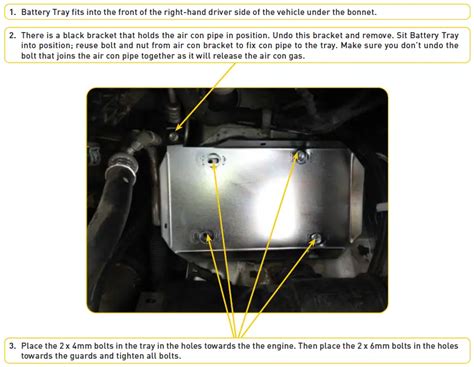 1. Battery Tray fits into the front of the right-hand driver side of the vehicle under the bonnet.

2. There is a black bracket that holds the air con pipe in position. Undo this bracket and remove. Sit Battery Tray into position; reuse bolt and nut from air con bracket to fix con pipe to the tray. Make sure you don't undo the bolt that joins the air con pipe together as it will release the air con gas.

3. Place the 2 x 4mm bolts in the tray in the holes towards the the engine. Then place the 2 x 6mm bolts in the holes towards the guards and tighten all bolts.