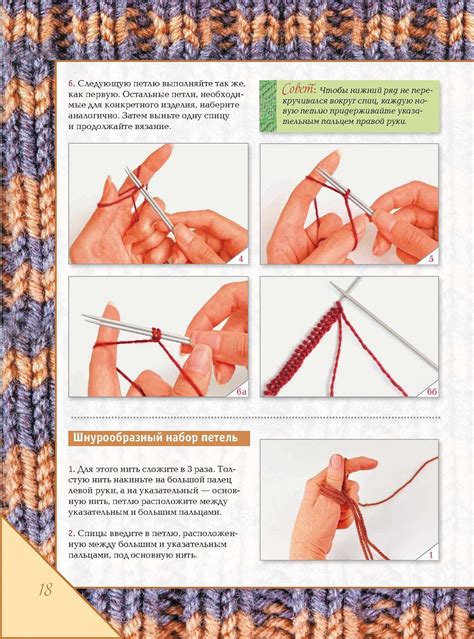 6. Следующую петлю выполняйте так же, как первую. Остальные петли, необходимые для конкретного изделия, наберите аналогично. Затем выньте одну спицу и продолжайте вязание.

Совет: Чтобы нижний ряд не перекручивался вокруг спиц, каждую новую петлю придерживайте указательным пальцем правой руки.

4

5

6а

6б

Шнурообразный набор петель

1. Для этого нить сложите в 3 раза. Толстую нить накиньте на большой палец левой руки, а на указательный — основную нить, петлю расположите между указательным и большим пальцами.

2. Спицы введите в петлю, расположенную между большим и указательным пальцами, под основную нить.

1

18