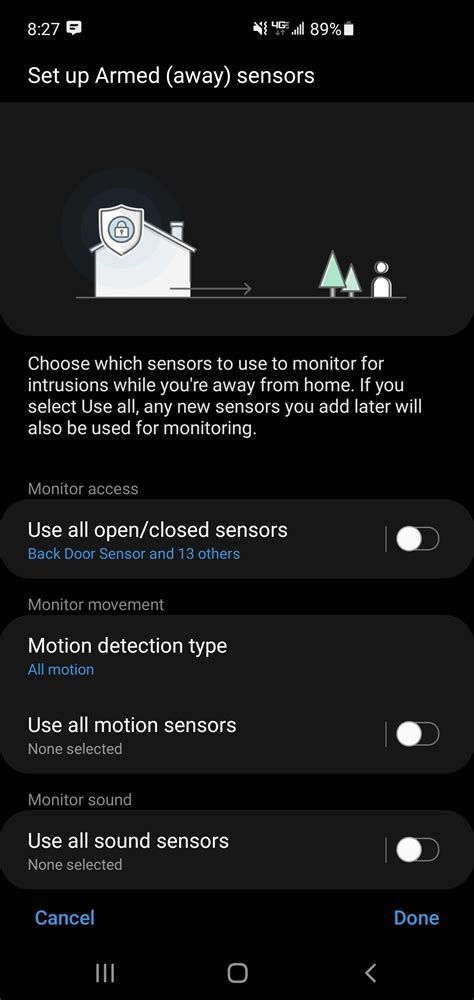 8:27 4G 89%

Set up Armed (away) sensors

Choose which sensors to use to monitor for intrusions while you're away from home. If you select Use all, any new sensors you add later will also be used for monitoring.

Monitor access

Use all open/closed sensors
Back Door Sensor and 13 others

Monitor movement

Motion detection type
All motion

Use all motion sensors
None selected

Monitor sound

Use all sound sensors
None selected

Cancel
Done