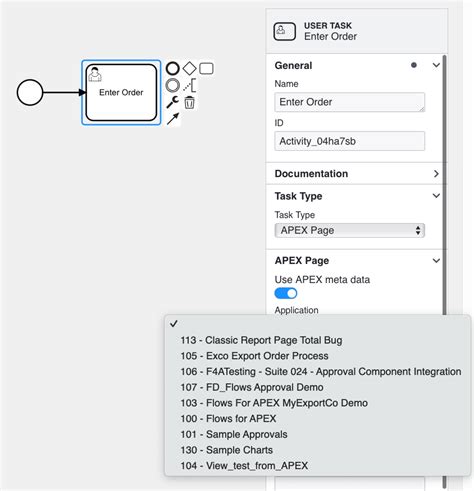 Enter Order

USER TASK
Enter Order

General

Name

Enter Order

ID

Activity_04ha7sb

Documentation

Task Type

Task Type

APEX Page

APEX Page

Use APEX meta data

Application

✓

113 - Classic Report Page Total Bug

105 - Exco Export Order Process

106 - F4ATesting - Suite 024 - Approval Component Integration

107 - FD_Flows Approval Demo

103 - Flows For APEX MyExportCo Demo

100 - Flows for APEX

101 - Sample Approvals

130 - Sample Charts

104 - View_test_from_APEX