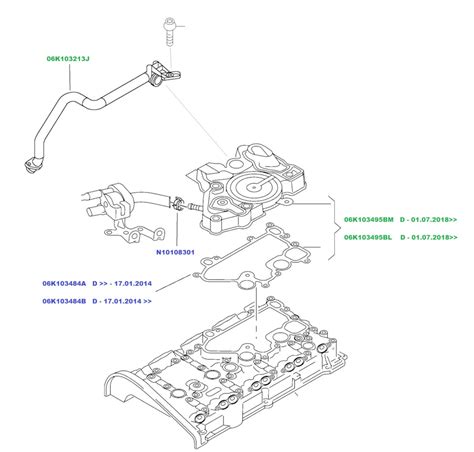 06K103213J

06K103495BM D - 01.07.2018>>

06K103495BL D - 01.07.2018>>

N10108301

06K103484A D >> - 17.01.2014

06K103484B D - 17.01.2014 >>