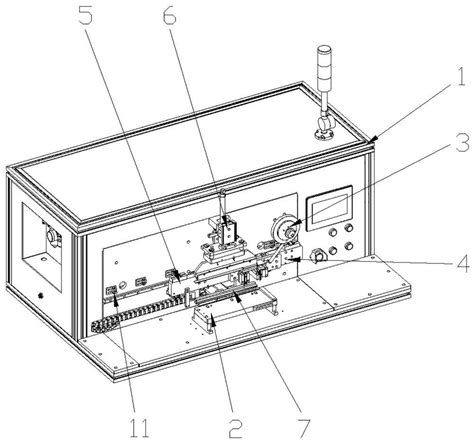 5
6
1
3
4
11
2
7