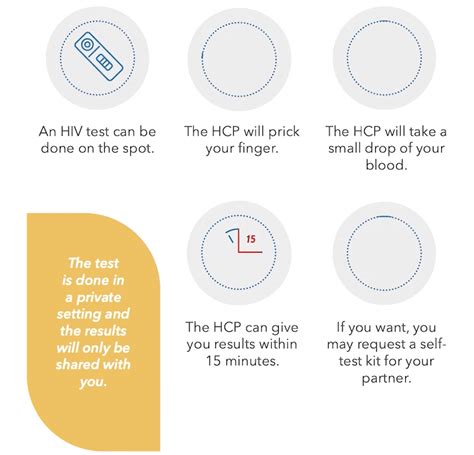 An HIV test can be done on the spot.

The HCP will prick your finger.

The HCP will take a small drop of your blood.

The test is done in a private setting and the results will only be shared with you.

15

The HCP can give you results within 15 minutes.

If you want, you may request a self-test kit for your partner.