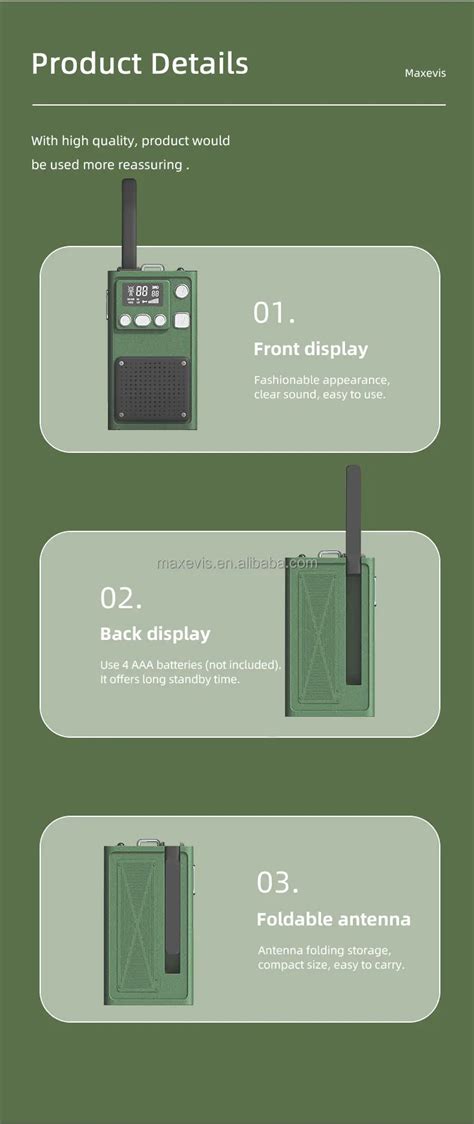 Product Details

Maxevis

With high quality, product would be used more reassuring .

88

01.

Front display

Fashionable appearance, clear sound, easy to use.

maxevis.en.alibaba.com

02.

Back display

Use 4 AAA batteries (not included). It offers long standby time.

03.

Foldable antenna

Antenna folding storage, compact size, easy to carry.