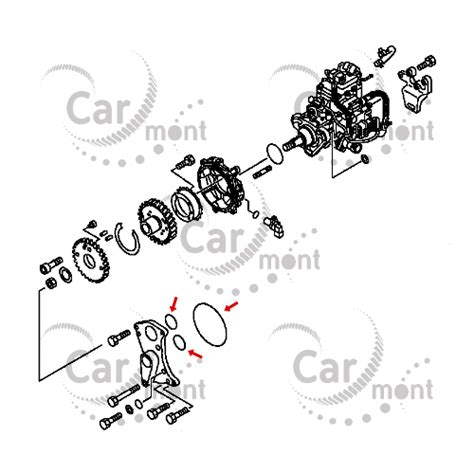 Car mont
Car mont
Car mont
Car mont
Car mont