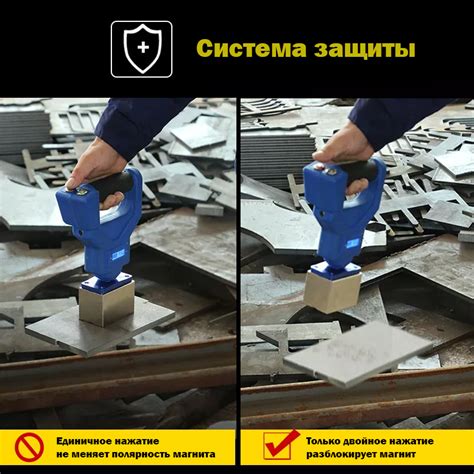 Система защиты

Единичное нажатие не меняет полярность магнита

Только двойное нажатие разблокирует магнит