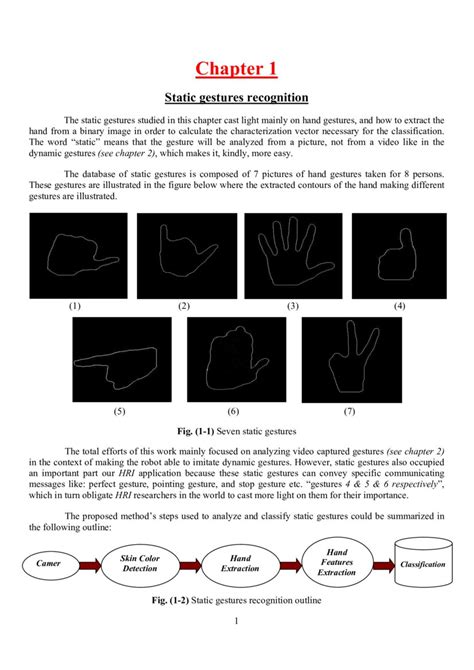 Chapter 1

Static gestures recognition

The static gestures studied in this chapter cast light mainly on hand gestures, and how to extract the hand from a binary image in order to calculate the characterization vector necessary for the classification. The word "static" means that the gesture will be analyzed from a picture, not from a video like in the dynamic gestures (see chapter 2), which makes it, kindly, more easy.

The database of static gestures is composed of 7 pictures of hand gestures taken for 8 persons. These gestures are illustrated in the figure below where the extracted contours of the hand making different gestures are illustrated.

(1) (2) (3) (4)

(5) (6) (7)

Fig. (1-1) Seven static gestures

The total efforts of this work mainly focused on analyzing video captured gestures (see chapter 2) in the context of making the robot able to imitate dynamic gestures. However, static gestures also occupied an important part our HRI application because these static gestures can convey specific communicating messages like: perfect gesture, pointing gesture, and stop gesture etc. "gestures 4 & 5 & 6 respectively", which in turn obligate HRI researchers in the world to cast more light on them for their importance.

The proposed method's steps used to analyze and classify static gestures could be summarized in the following outline:

Camer

Skin Color Detection

Hand Extraction

Hand Features Extraction

Classification

Fig. (1-2) Static gestures recognition outline

1