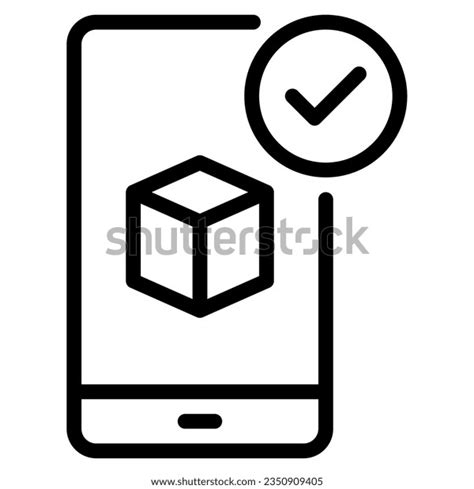 shutterstock

www.shutterstock.com · 2350909405