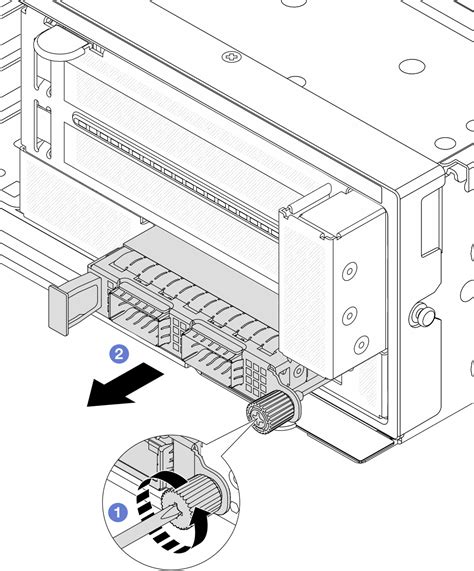 2

1