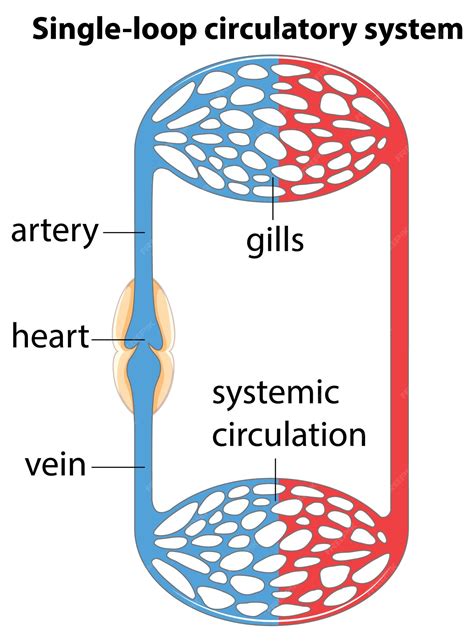 Single-loop circulatory system

artery

gills

heart

systemic circulation

vein